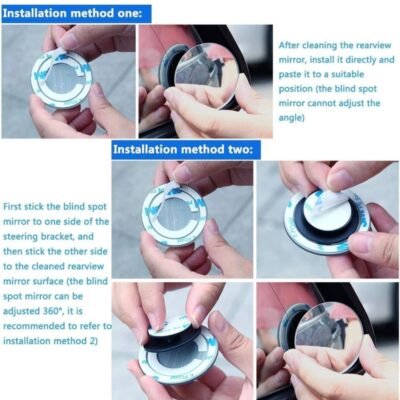 Installation method one:

After cleaning the rearview mirror, install it directly and paste it to a suitable position (the blind spot mirror cannot adjust the angle)

Installation method two:

First stick the blind spot mirror to one side of the steering bracket, and then stick the other side to the cleaned rearview mirror surface (the blind spot mirror can be adjusted 360°, it is recommended to refer to installation method 2)